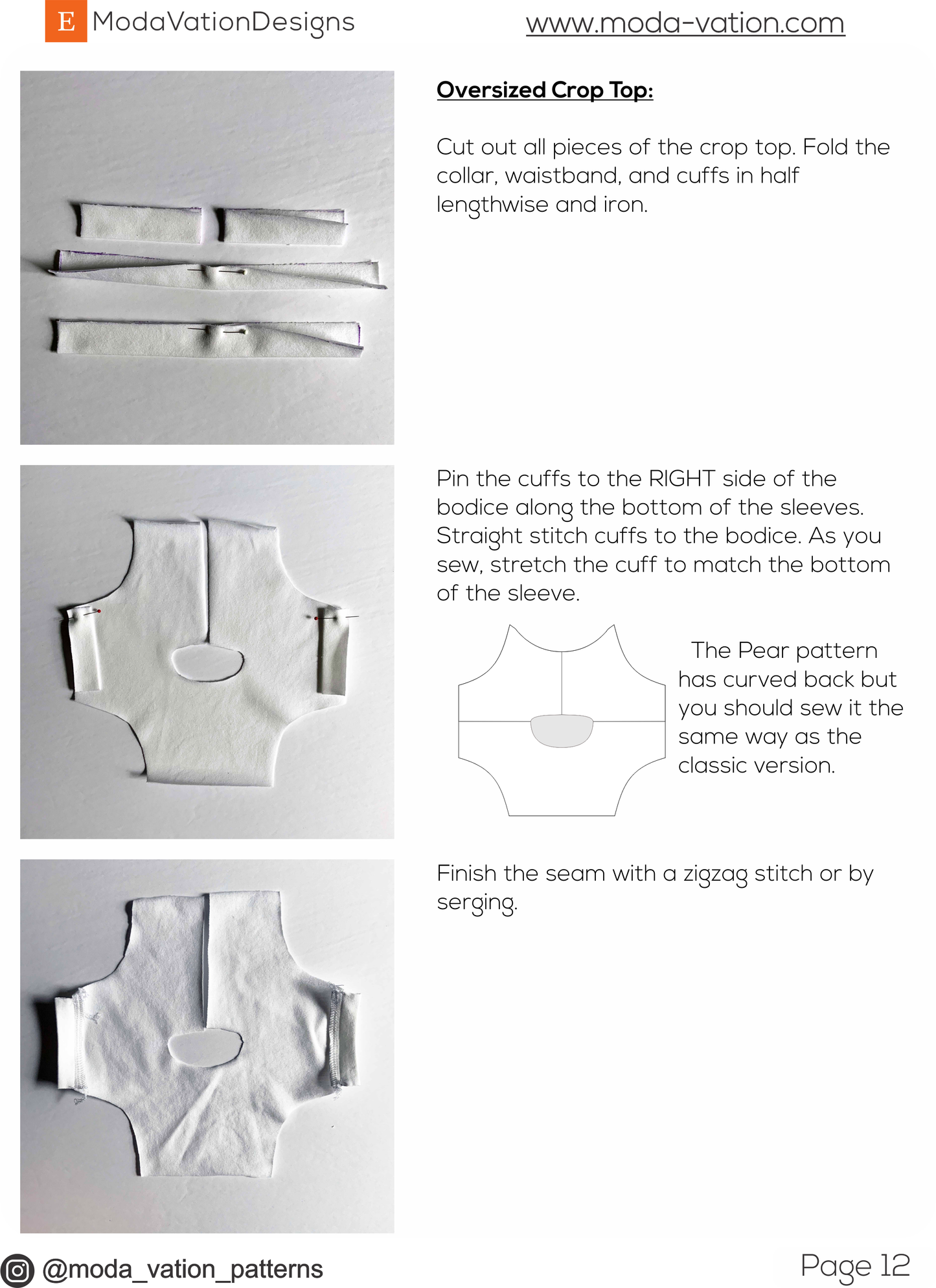 E ModaVationDesigns

www.moda-vation.com

Oversized Crop Top:

Cut out all pieces of the crop top. Fold the collar, waistband, and cuffs in half lengthwise and iron.

Pin the cuffs to the RIGHT side of the bodice along the bottom of the sleeves. Straight stitch cuffs to the bodice. As you sew, stretch the cuff to match the bottom of the sleeve.

The Pear pattern has curved back but you should sew it the same way as the classic version.

Finish the seam with a zigzag stitch or by serging.

@moda_vation_patterns

Page 12