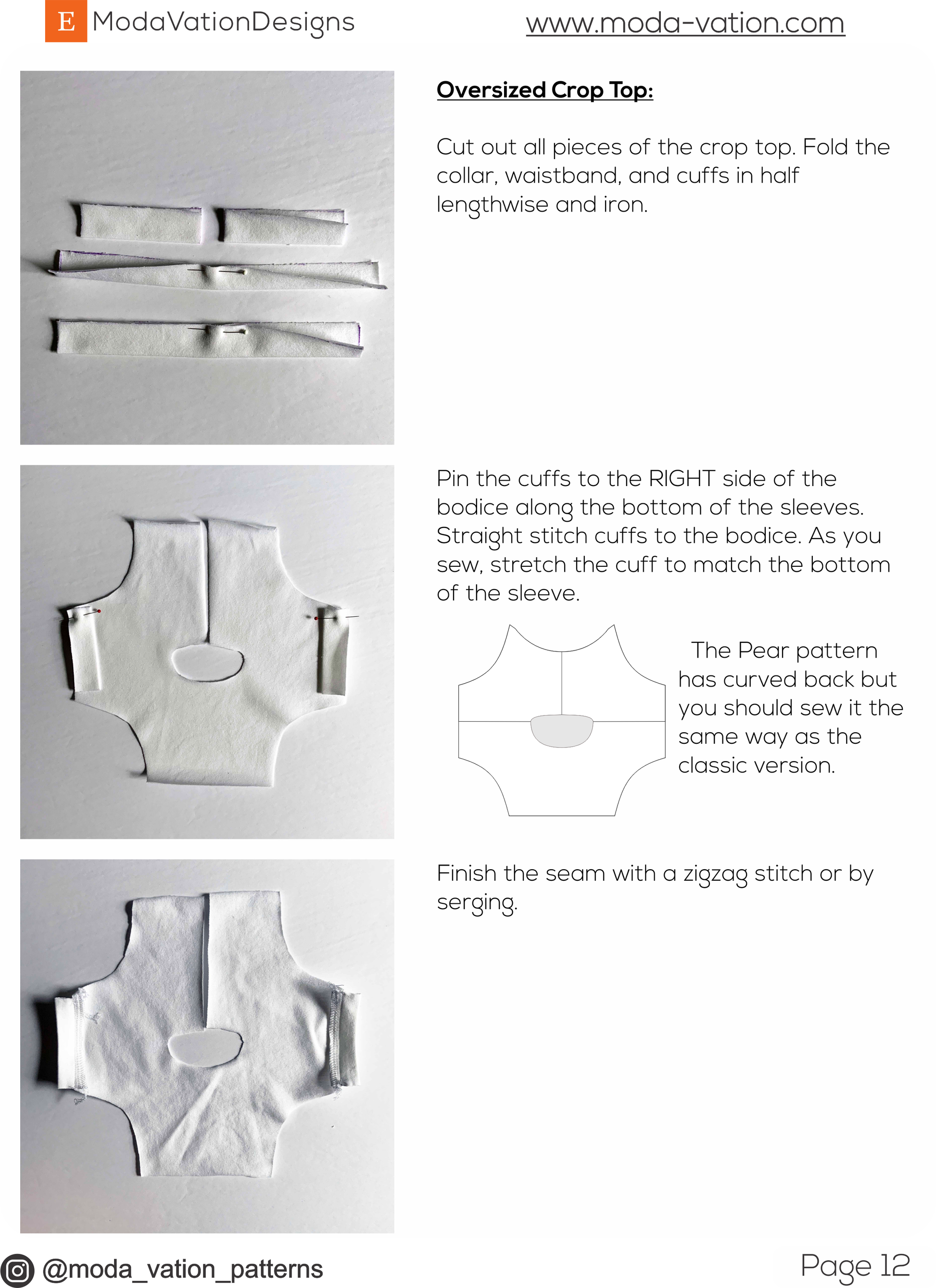 E ModaVationDesigns

www.moda-vation.com

Oversized Crop Top:

Cut out all pieces of the crop top. Fold the collar, waistband, and cuffs in half lengthwise and iron.

Pin the cuffs to the RIGHT side of the bodice along the bottom of the sleeves. Straight stitch cuffs to the bodice. As you sew, stretch the cuff to match the bottom of the sleeve.

The Pear pattern has curved back but you should sew it the same way as the classic version.

Finish the seam with a zigzag stitch or by serging.

@moda_vation_patterns

Page 12