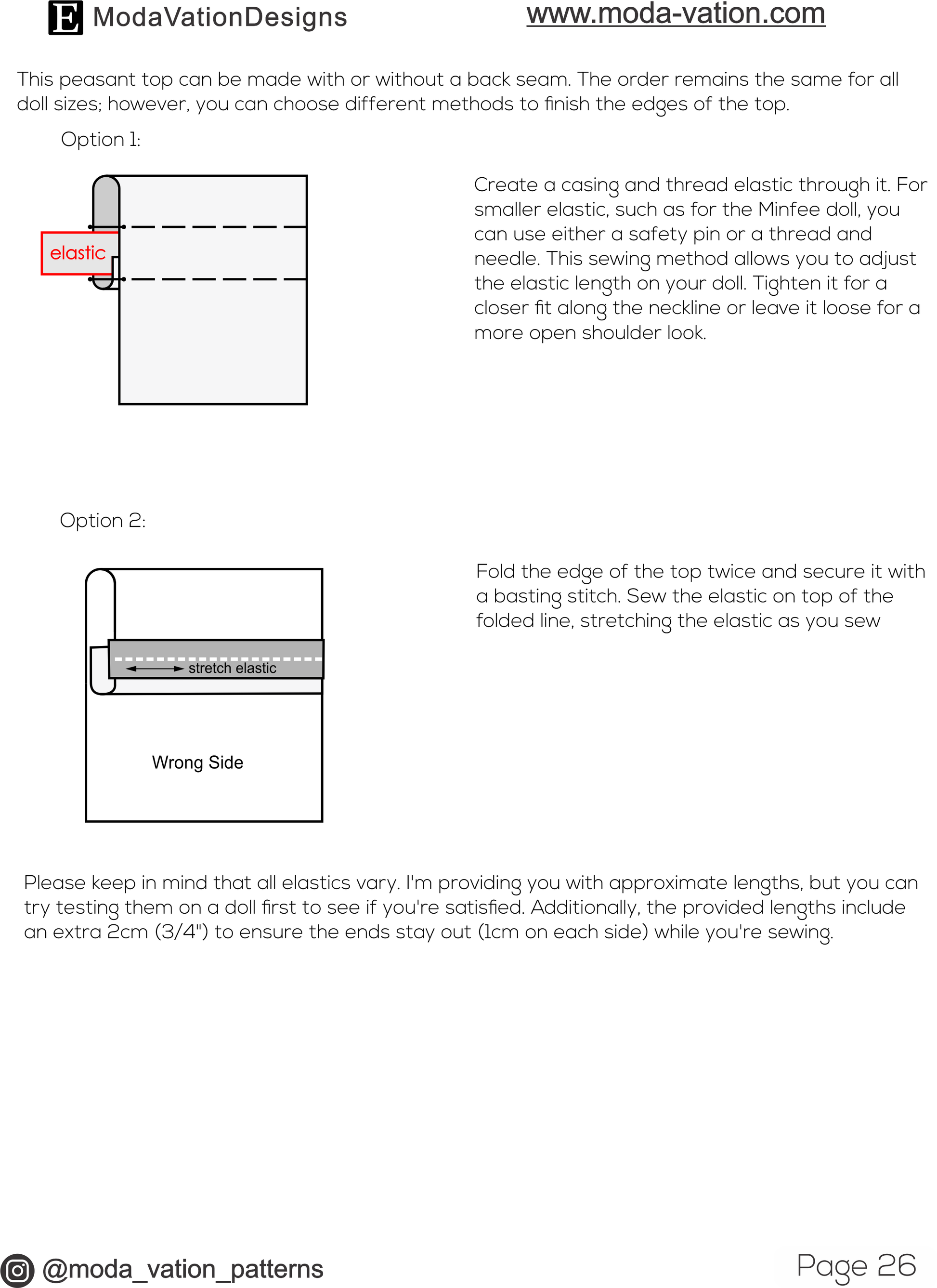 E ModaVationDesigns

www.moda-vation.com

This peasant top can be made with or without a back seam. The order remains the same for all doll sizes; however, you can choose different methods to finish the edges of the top.

Option 1:

elastic

Create a casing and thread elastic through it. For smaller elastic, such as for the Minfee doll, you can use either a safety pin or a thread and needle. This sewing method allows you to adjust the elastic length on your doll. Tighten it for a closer fit along the neckline or leave it loose for a more open shoulder look.

Option 2:

stretch elastic

Wrong Side

Fold the edge of the top twice and secure it with a basting stitch. Sew the elastic on top of the folded line, stretching the elastic as you sew

Please keep in mind that all elastics vary. I'm providing you with approximate lengths, but you can try testing them on a doll first to see if you're satisfied. Additionally, the provided lengths include an extra 2cm (3/4") to ensure the ends stay out (1cm on each side) while you're sewing.

@moda_vation_patterns

Page 26